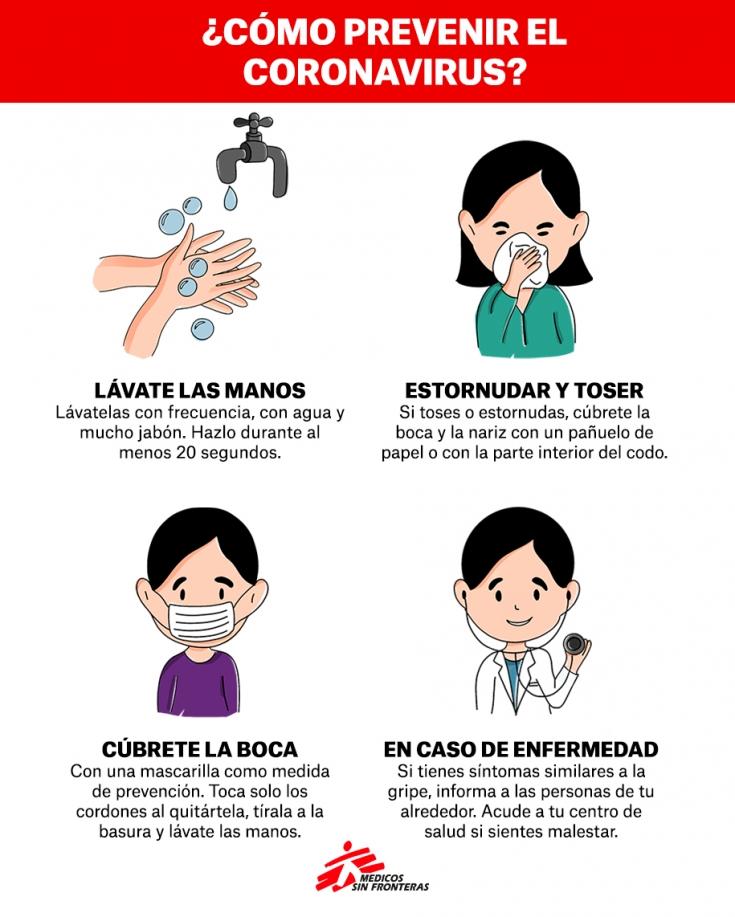 ¿CÓMO PREVENIR EL CORONAVIRUS?

LÁVATE LAS MANOS
Lávatelas con frecuencia, con agua y mucho jabón. Hazlo durante al menos 20 segundos.

ESTORNUDAR Y TOSER
Si toses o estornudas, cúbrete la boca y la nariz con un pañuelo de papel o con la parte interior del codo.

CÚBRETE LA BOCA
Con una mascarilla como medida de prevención. Toca solo los cordones al quitártela, tírala a la basura y lávate las manos.

EN CASO DE ENFERMEDAD
Si tienes síntomas similares a la gripe, informa a las personas de tu alrededor. Acude a tu centro de salud si sientes malestar.

MEDICOS SIN FRONTERAS